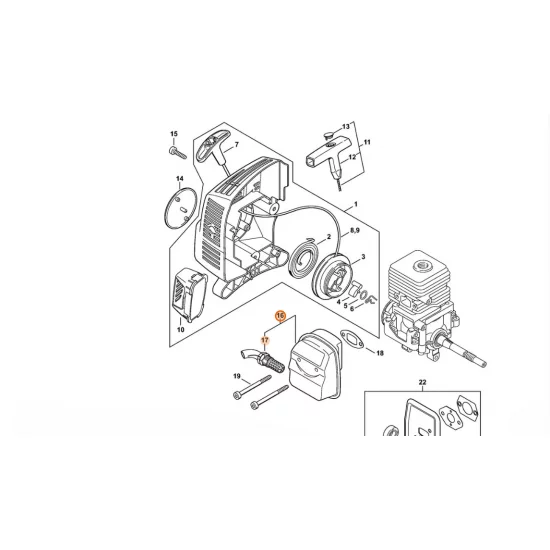 15
7
13
11
12
14
1
2
8,9
3
4
5
6
10
16
17
18
19
22